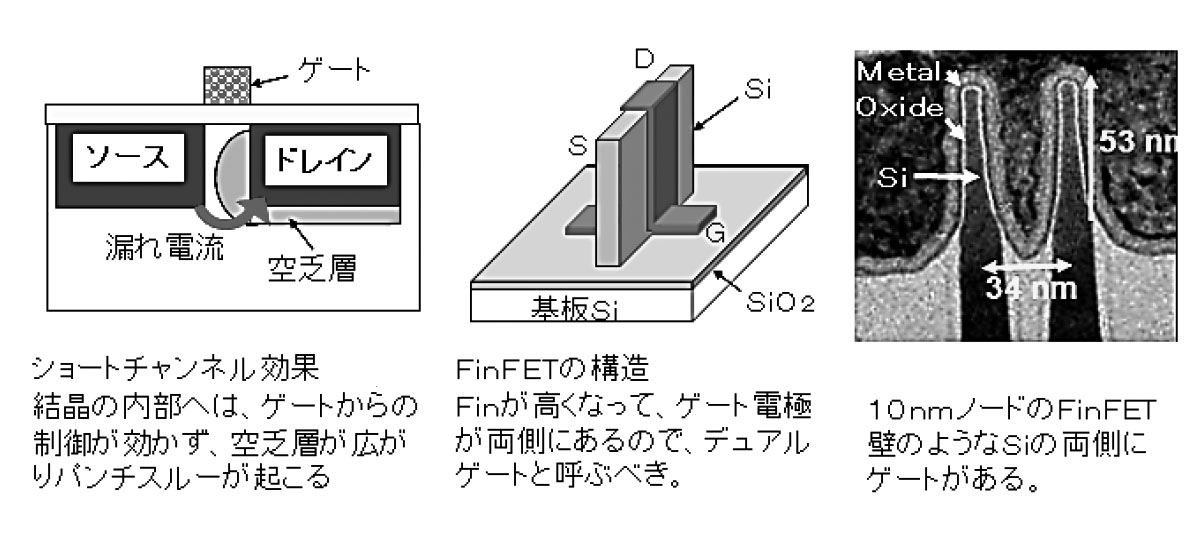 ゲート

ソース

ドレイン

漏れ電流

空乏層

ショートチャンネル効果
結晶の内部へは、ゲートからの制御が効かず、空乏層が広がりパンチスルーが起こる

D

Si

S

G

基板Si

$SiO_2$

FinFETの構造
Finが高くなって、ゲート電極が両側にあるので、デュアルゲートと呼ぶべき。

Metal

Oxide

Si

53 nm

34 nm

10nmノードのFinFET
壁のようなSiの両側にゲートがある。