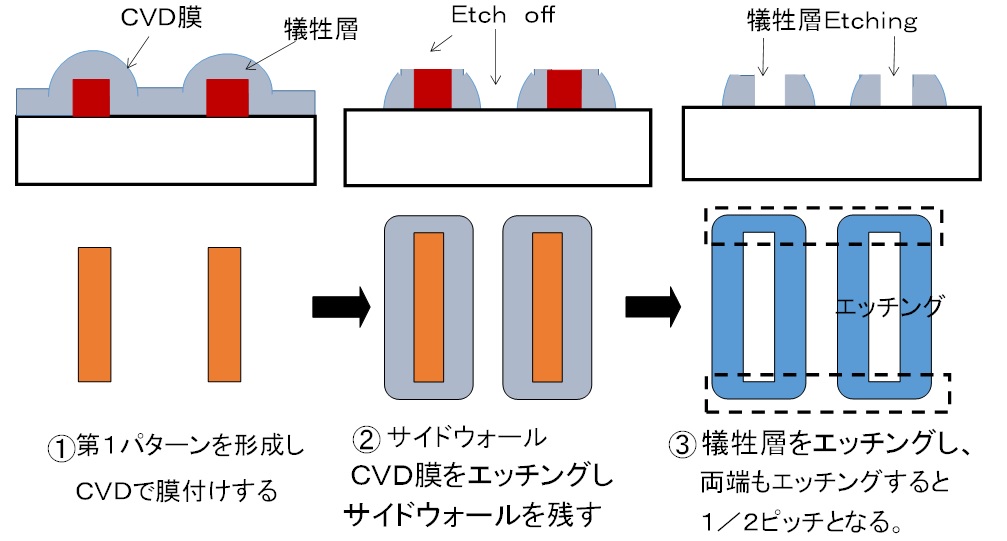 CVD膜

犠牲層

Etch off

犠牲層Etching

エッチング

①第1パターンを形成し
CVDで膜付けする

② サイドウォール
CVD膜をエッチングし
サイドウォールを残す

③ 犠牲層をエッチングし、
両端もエッチングすると
1／2ピッチとなる。