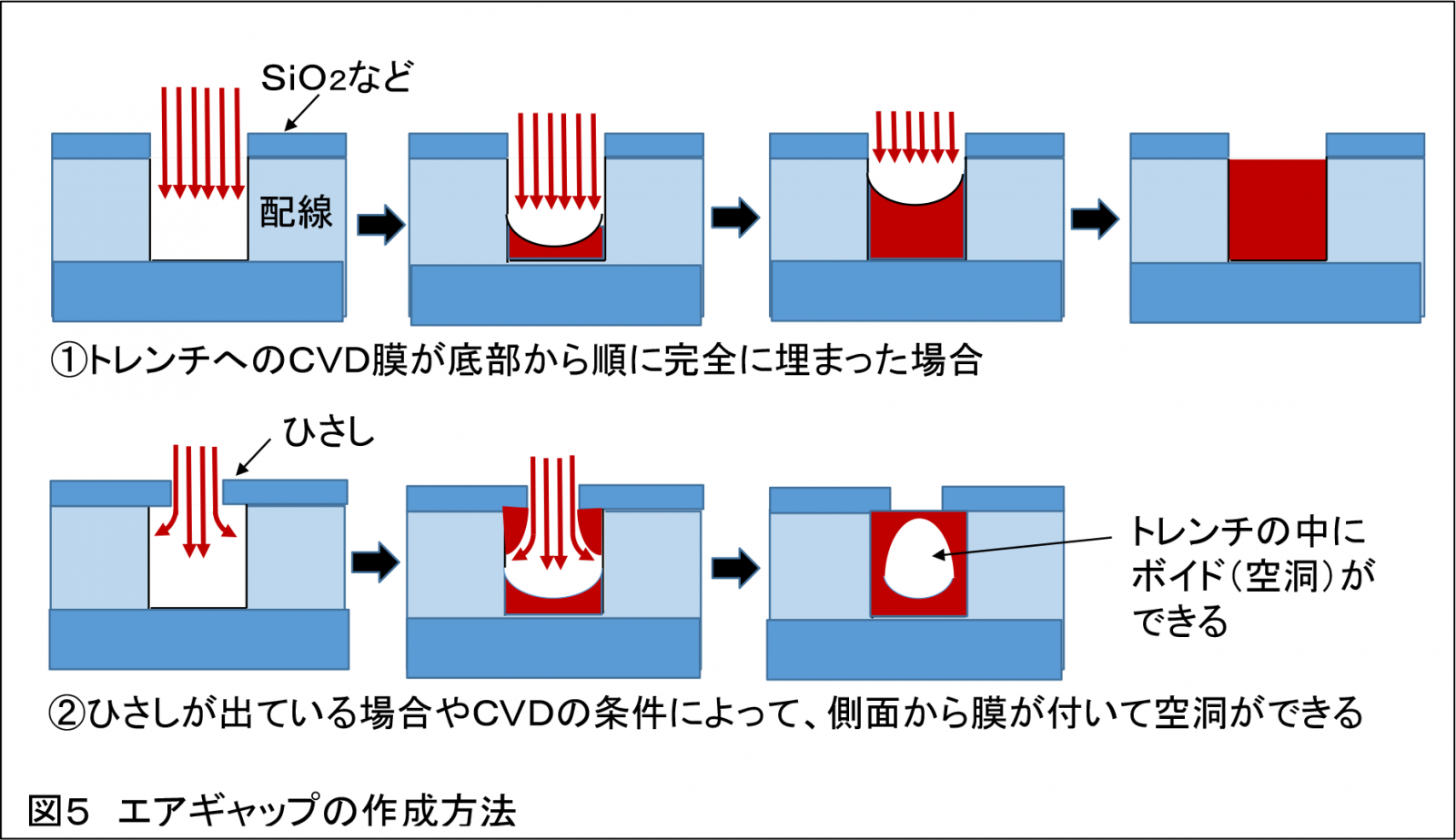 $SiO_2$など

配線

①トレンチへのCVD膜が底部から順に完全に埋まった場合

ひさし

トレンチの中にボイド(空洞)ができる

②ひさしが出ている場合やCVDの条件によって、側面から膜が付いて空洞ができる

図5　エアギャップの作成方法